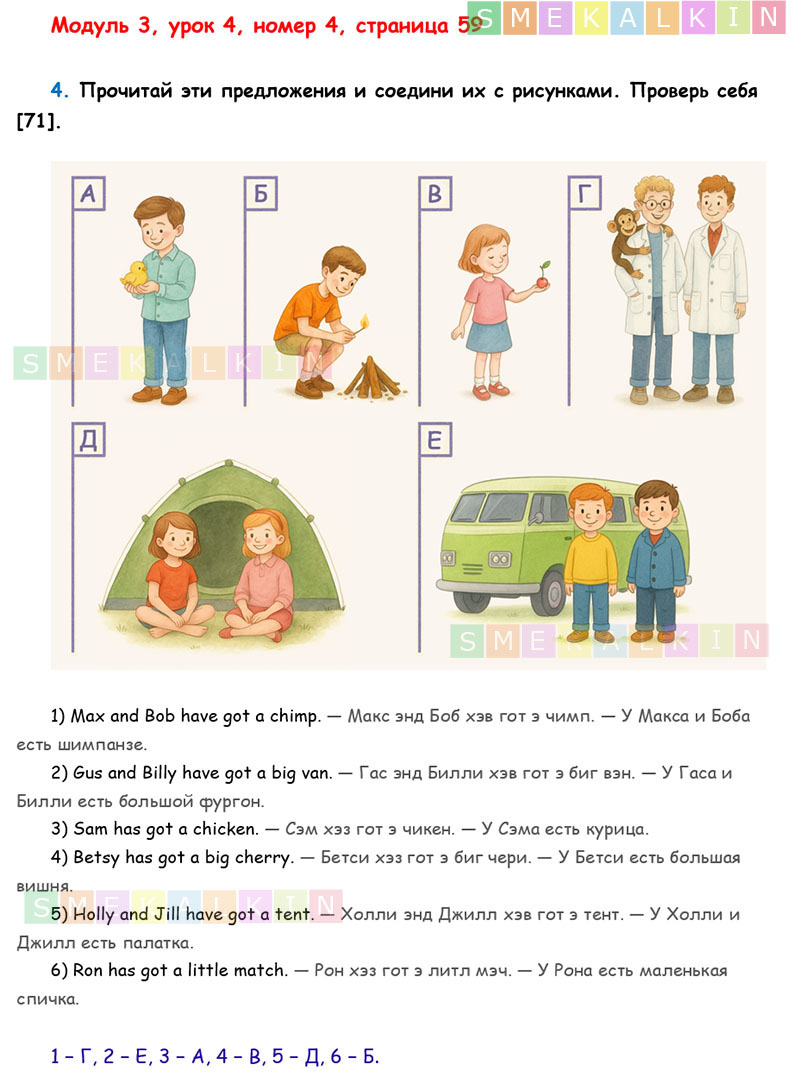 Модуль 3, урок 4, номер 4, страница 59

SMEKALKIN

4. Прочитай эти предложения и соедини их с рисунками. Проверь себя [71].

А

Б

В

Г

SMEKALKIN

Д

Е

SMEKALKIN

1) Max and Bob have got a chimp. — Макс энд Боб хэв гот э чимп. — У Макса и Боба есть шимпанзе.

2) Gus and Billy have got a big van. — Гас энд Билли хэв гот э биг вэн. — У Гаса и Билли есть большой фургон.

3) Sam has got a chicken. — Сэм хэз гот э чикен. — У Сэма есть курица.

4) Betsy has got a big cherry. — Бетси хэз гот э биг чери. — У Бетси есть большая вишня.

SMEKALKIN

5) Holly and Jill have got a tent. — Холли энд Джилл хэв гот э тент. — У Холли и Джилл есть палатка.

6) Ron has got a little match. — Рон хэз гот э литл мэч. — У Рона есть маленькая спичка.

1 – Г, 2 – Е, 3 – А, 4 – В, 5 – Д, 6 – Б.