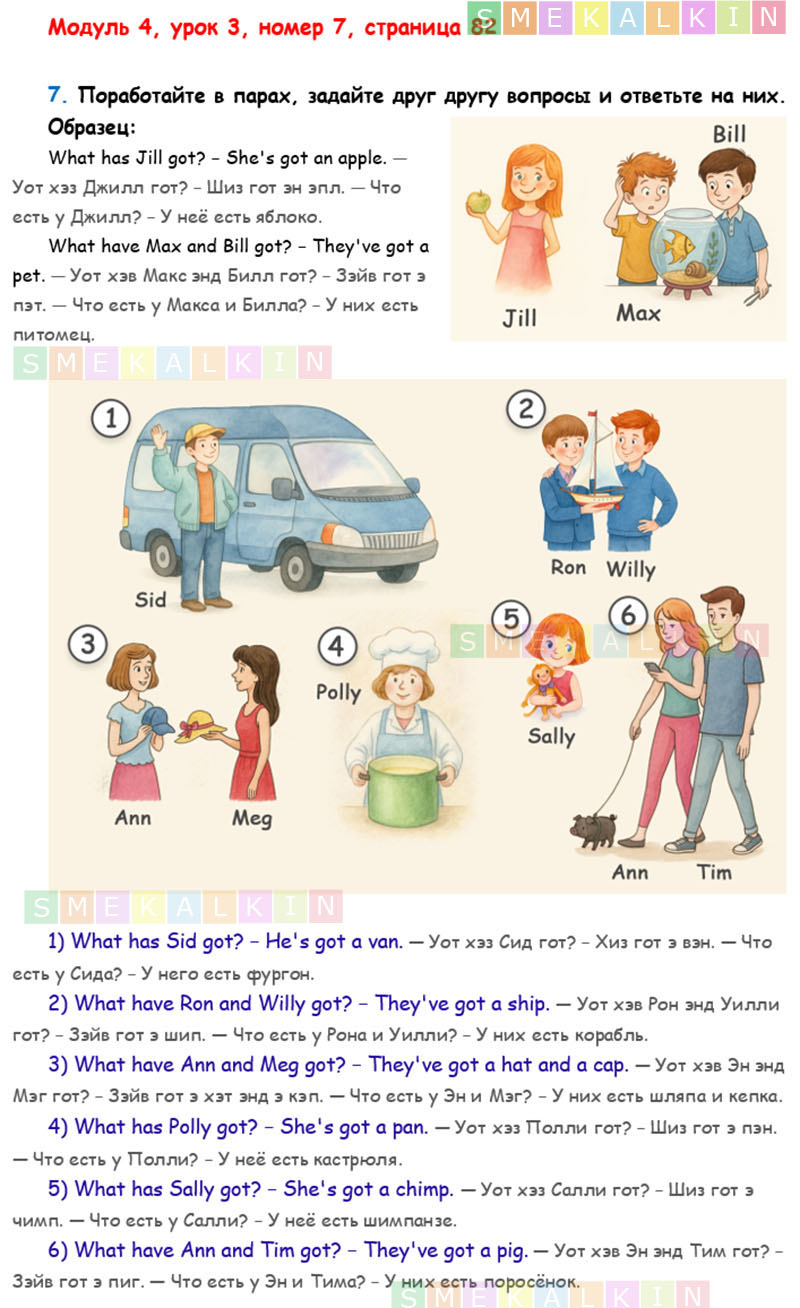 Модуль 4, урок 3, номер 7, страница 82 SMEKALKIN

7. Поработайте в парах, задайте друг другу вопросы и ответьте на них.
Образец:

What has Jill got? – She's got an apple. — Уот хэз Джилл гот? – Шиз гот эн эпл. — Что есть у Джилл? – У неё есть яблоко.

What have Max and Bill got? – They've got a pet. — Уот хэв Макс энд Билл гот? – Зэйв гот э пэт. — Что есть у Макса и Билла? – У них есть питомец.

Bill
Jill
Max

SMEKALKIN

1
Sid
2
Ron
Willy
3
Ann
Meg
4
Polly
5
Sally
6
Ann
Tim

SMEKALKIN

SMEKALKIN

1) What has Sid got? – He's got a van. — Уот хэз Сид гот? – Хиз гот э вэн. — Что есть у Сида? – У него есть фургон.

2) What have Ron and Willy got? – They've got a ship. — Уот хэв Рон энд Уилли гот? – Зэйв гот э шип. — Что есть у Рона и Уилли? – У них есть корабль.

3) What have Ann and Meg got? – They've got a hat and a cap. — Уот хэв Эн энд Мэг гот? – Зэйв гот э хэт энд э кэп. — Что есть у Эн и Мэг? – У них есть шляпа и кепка.

4) What has Polly got? – She's got a pan. — Уот хэз Полли гот? – Шиз гот э пэн. — Что есть у Полли? – У неё есть кастрюля.

5) What has Sally got? – She's got a chimp. — Уот хэз Салли гот? – Шиз гот э чимп. — Что есть у Салли? – У неё есть шимпанзе.

6) What have Ann and Tim got? – They've got a pig. — Уот хэв Эн энд Тим гот? – Зэйв гот э пиг. — Что есть у Эн и Тима? – У них есть поросёнок.

SMEKALKIN